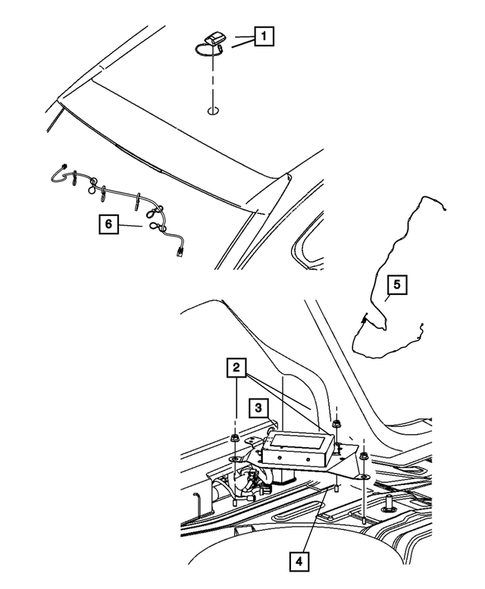 1
6
5
2
3
4