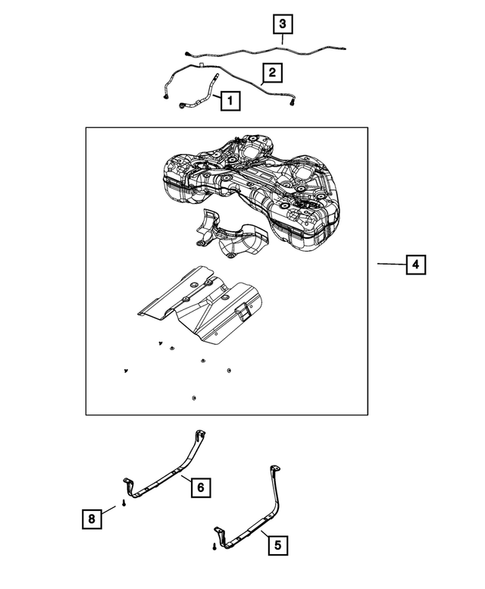 3
2
1
4
6
8
5