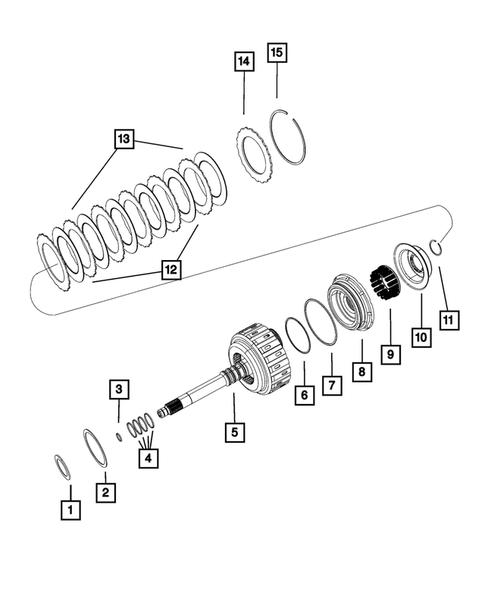 14
15
13
12
11
10
9
8
7
6
5
3
4
2
1