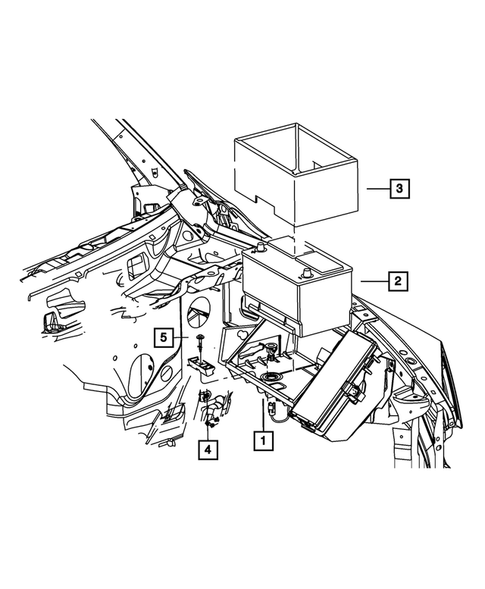 3
2
5
4
1