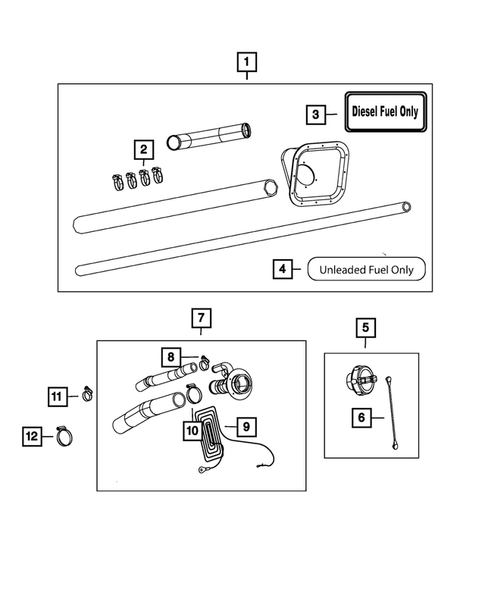 1
3
Diesel Fuel Only
2
4
Unleaded Fuel Only
7
5
8
11
6
10
9
12