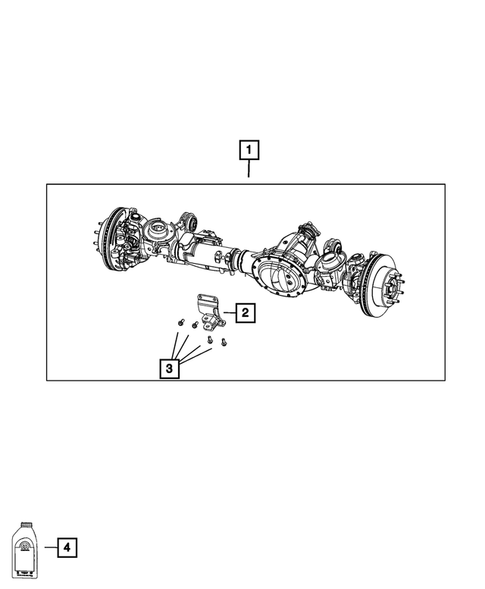 1
2
3
4