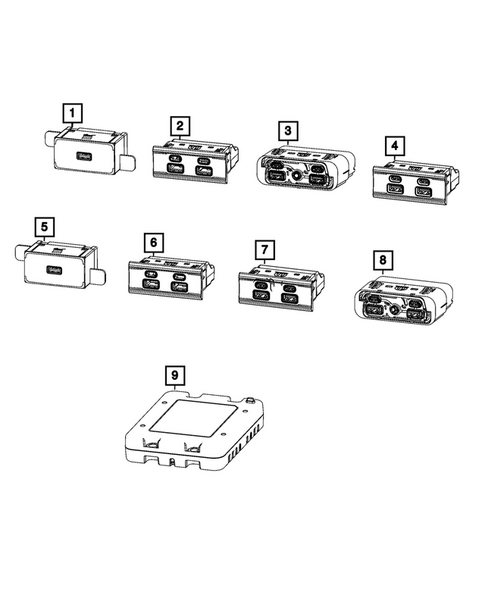 1
2
3
4
5
6
7
8
9