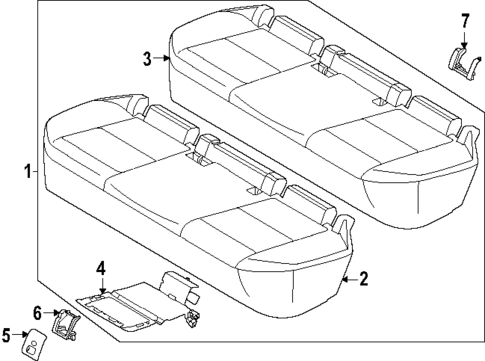 7
3
1
4
2
6
5