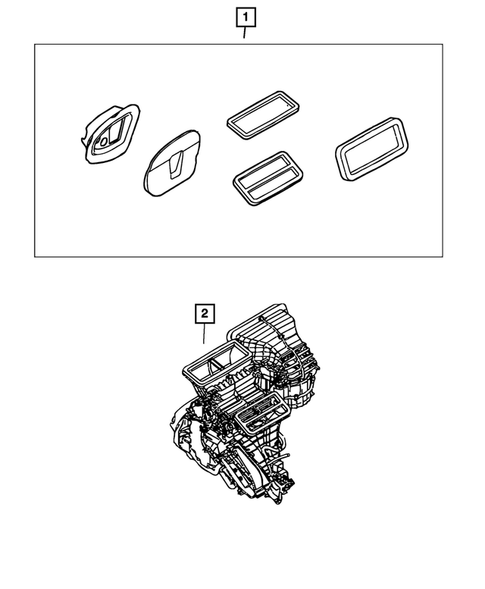 1

2