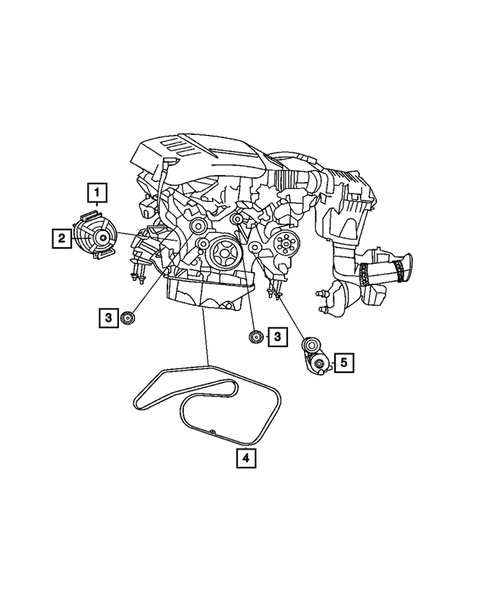 1
2
3
3
5
4