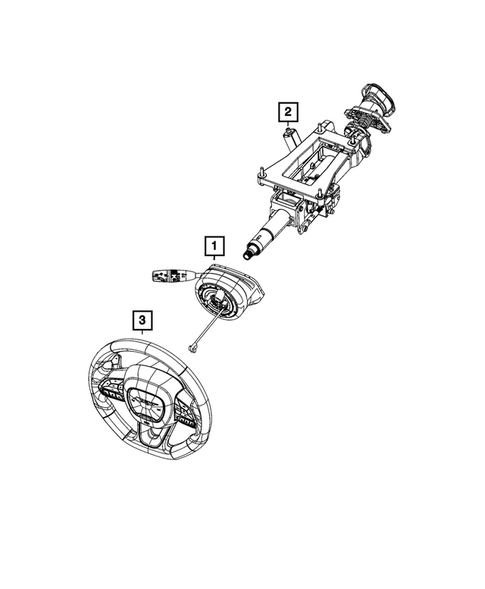 2

1

3