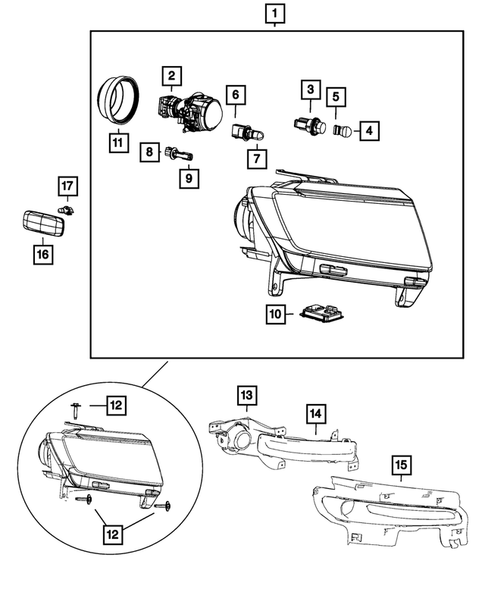 1
2
6
3
5
4
11
8
7
9
17
16
10
12
13
14
15
12