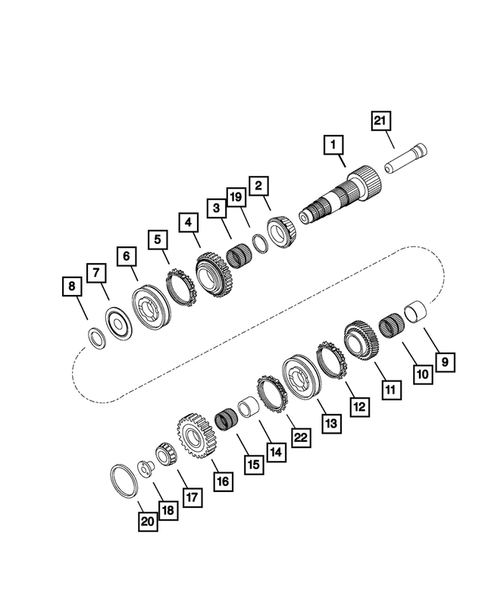 21
1
2
19
3
4
5
6
7
8
9
10
11
12
13
22
14
15
16
17
18
20