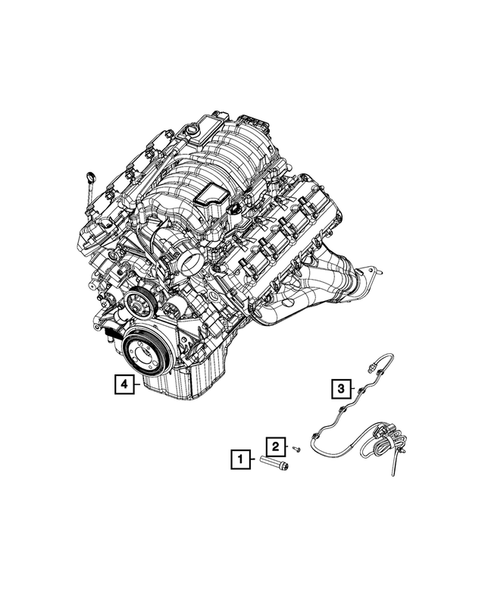 4

3

2

1