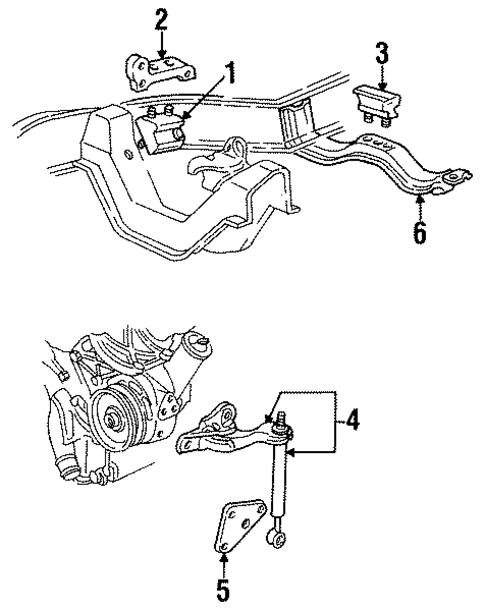 2
1
3
6
4
5