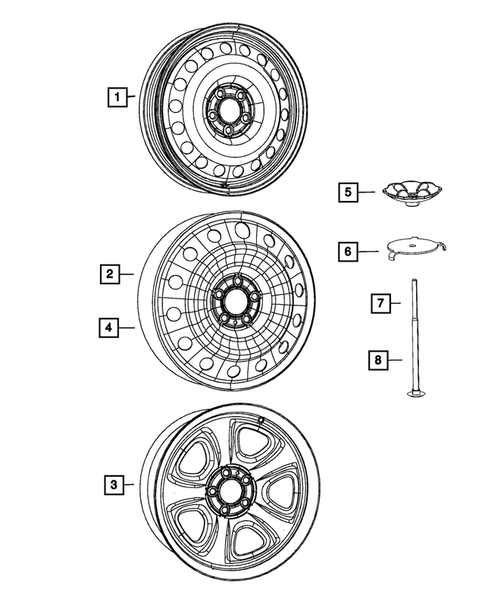 1

5

6

2

7

4

8

3