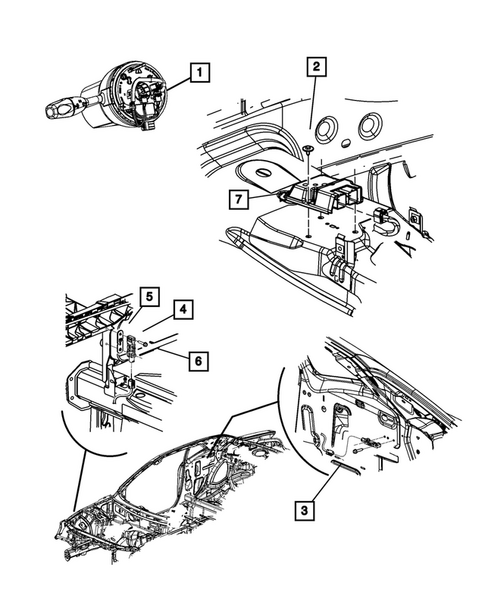 1
2
7
5
4
6
3