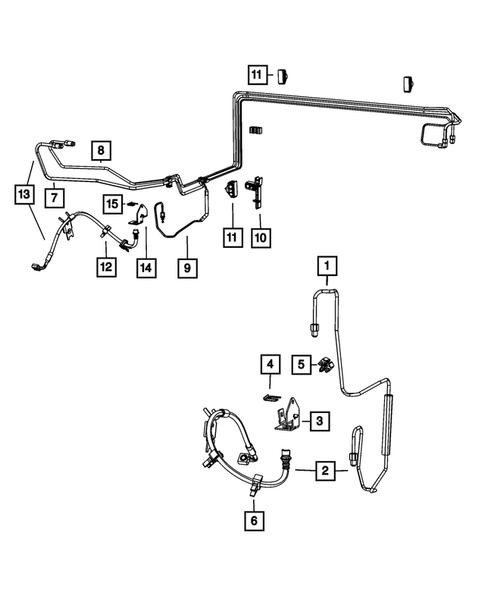 11
8
13
7
15
11
10
12
14
9
1
4
5
3
2
6