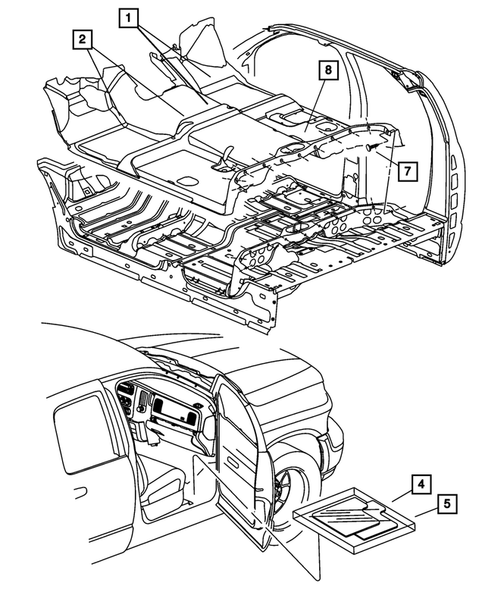 1
2
8
7
4
5