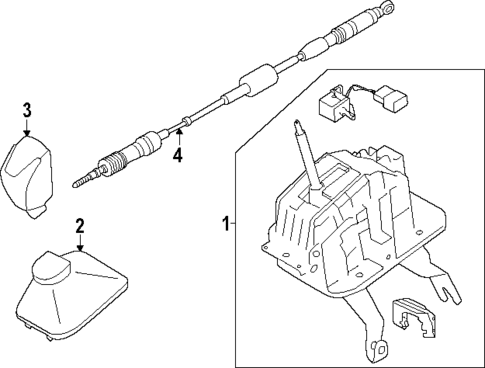 3
4
2
1