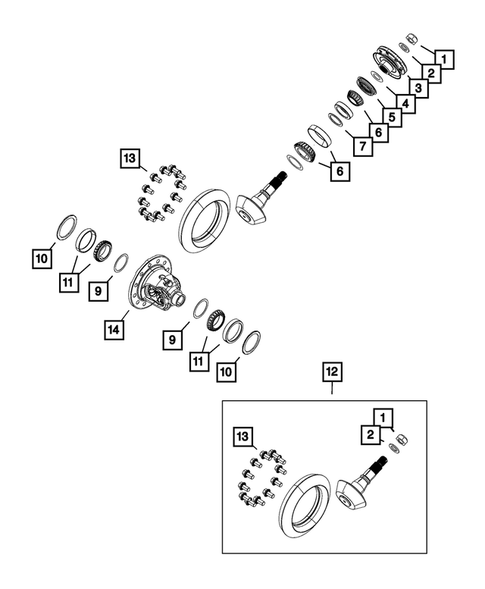 1
2
3
4
5
6
7
6
13
10
11
9
14
9
11
10
12
13
1
2