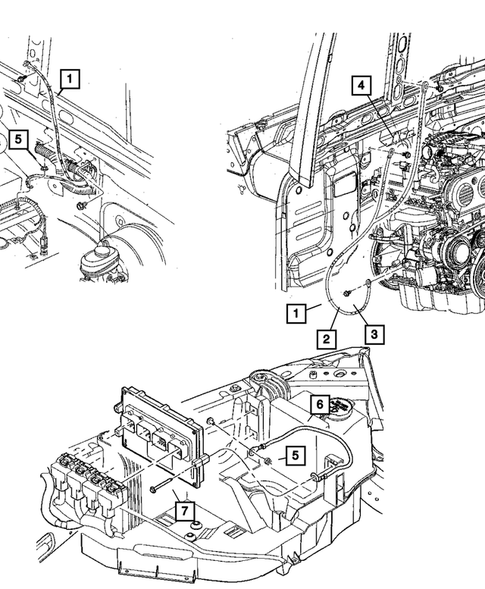 1
5
4
1
2
3
6
5
7