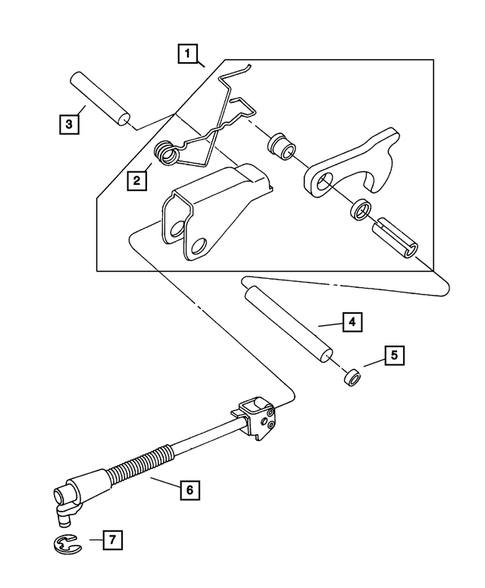 1
3
2
4
5
6
7