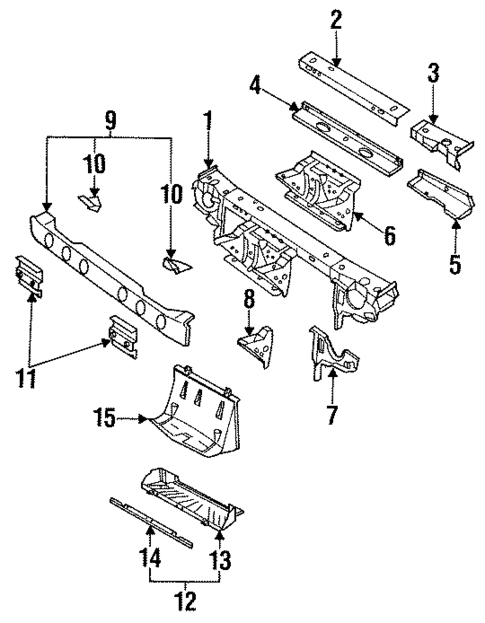 2
3
4
9
1
10
10
6
5
8
11
7
15
14
13
12