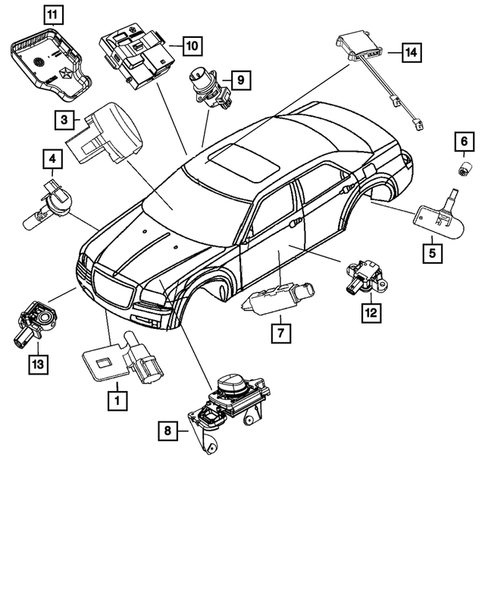 11
10
14
9
3
6
4
5
12
7
13
1
8