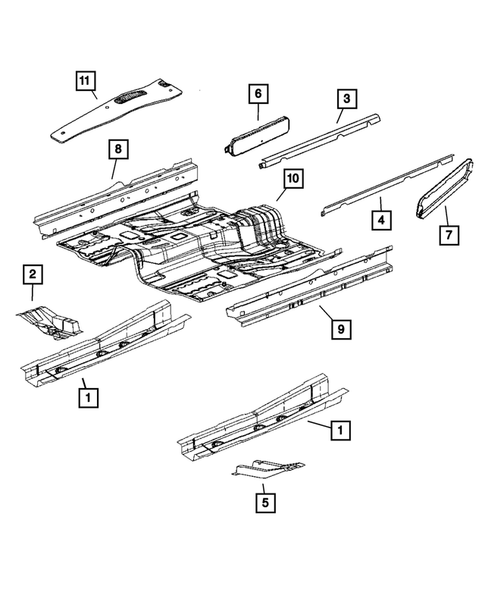 11
6
3
8
10
4
7
2
9
1
1
5