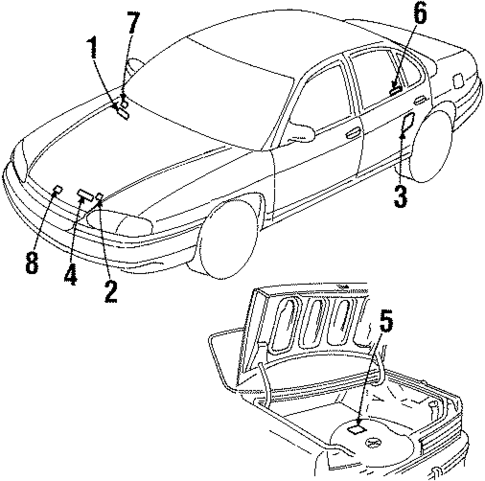 7
1
6
3
8
4
2
5