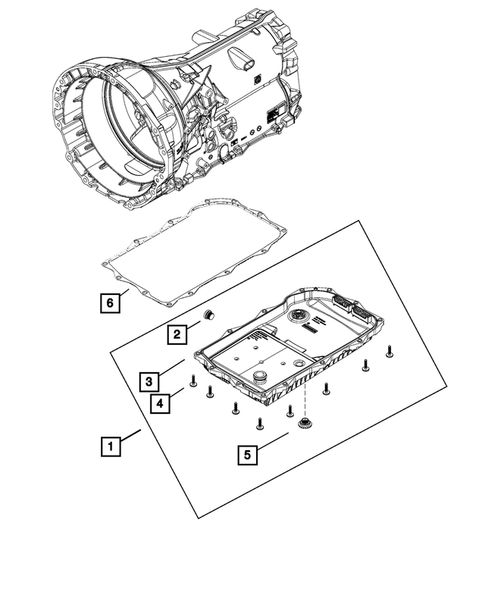 6
2
3
4
1
5