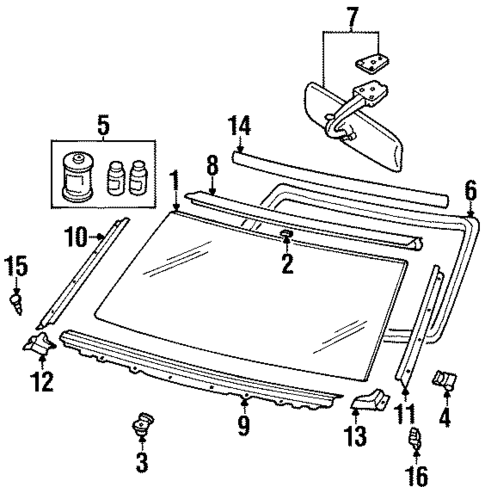 7
5
14
8
1
6
10
2
15
12
9
13
11
4
3
16