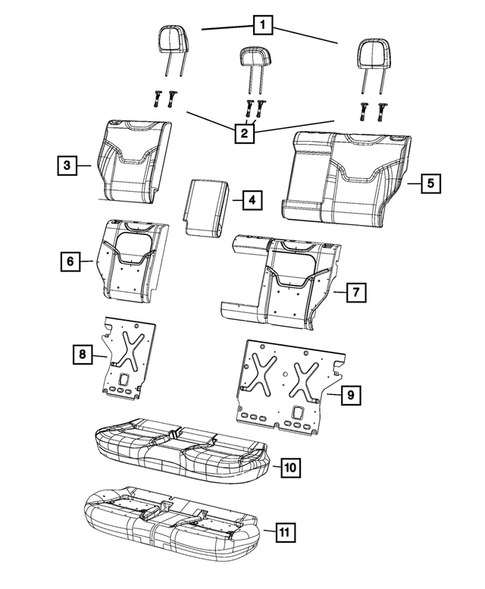 1
2
3
4
5
6
7
8
9
10
11