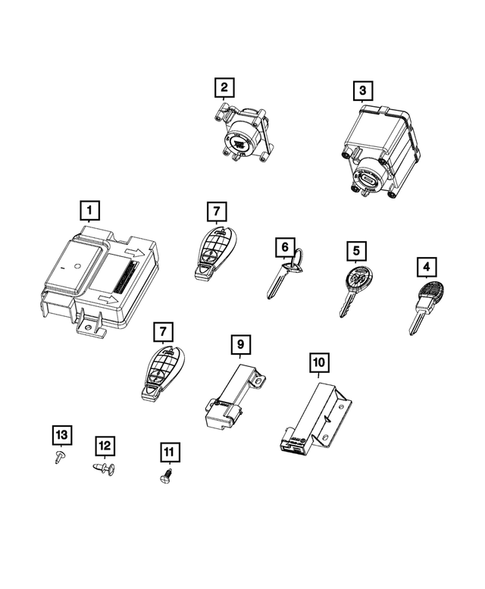 2
3
1
7
6
5
4
7
9
10
13
12
11