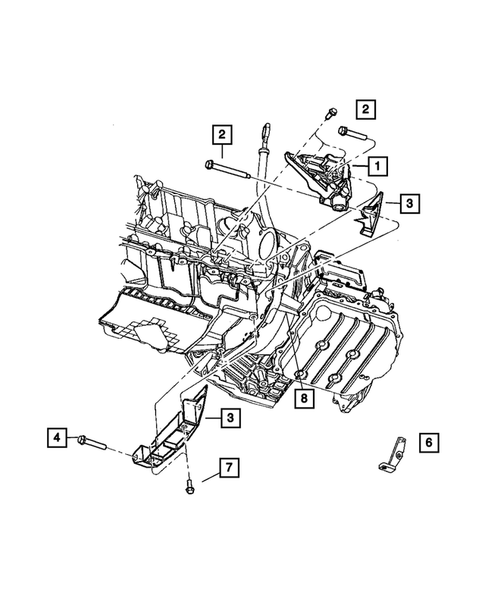 2
2
1
3
8
3
4
6
7