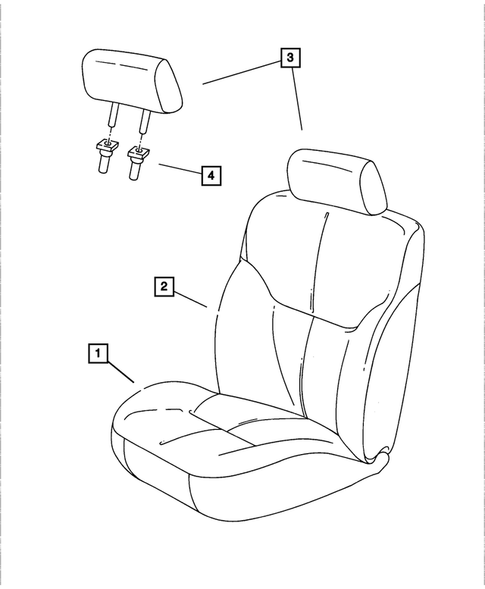 3
4
2
1