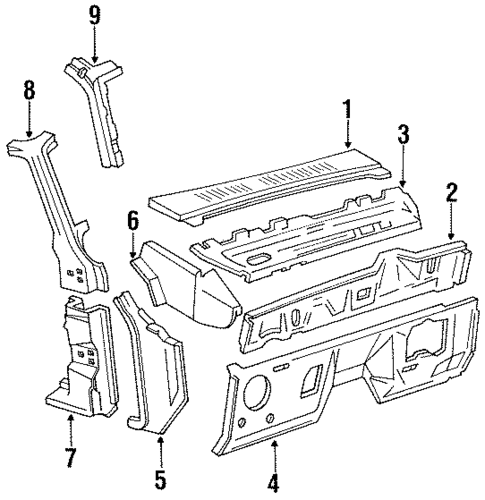 9
8
1
3
2
6
7
5
4