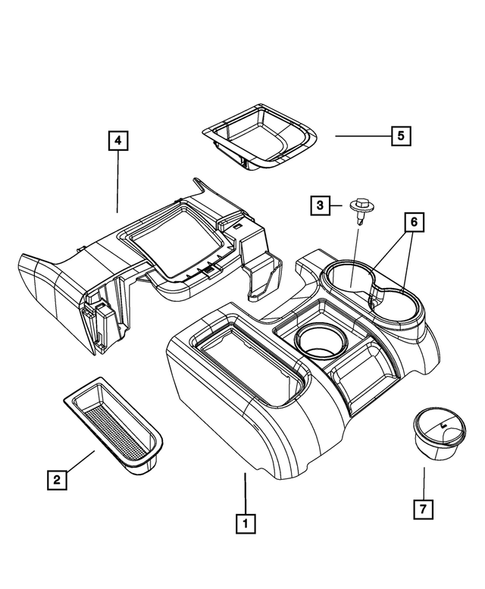 4
5
3
6
2
1
7