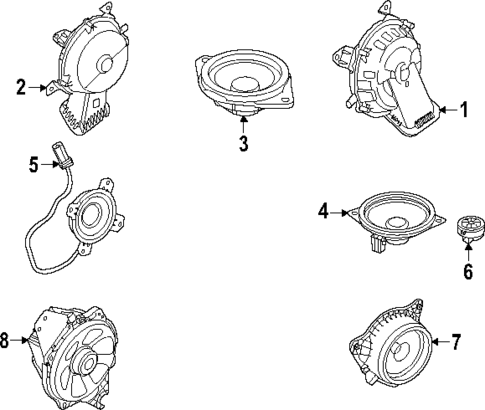 2
3
1
5
4
6
8
7