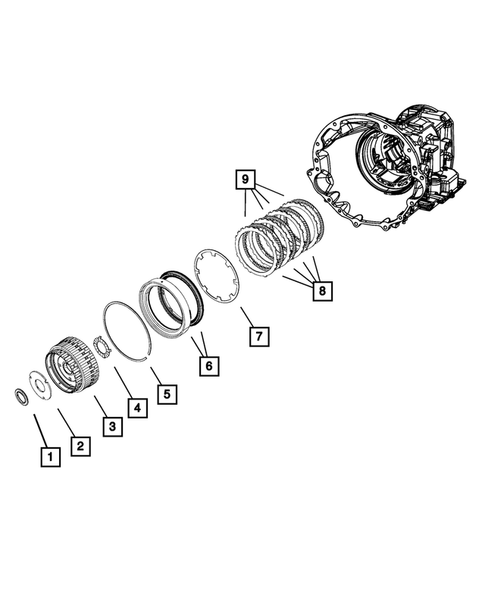 9
8
7
6
5
4
3
2
1