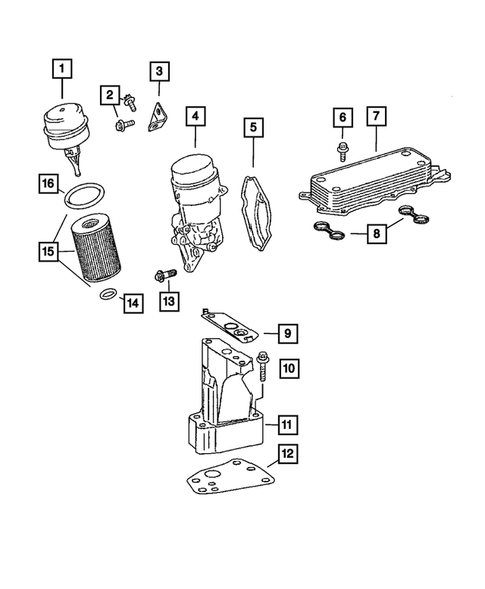 1
2
3
4
5
6
7
16
8
15
14
13
9
10
11
12