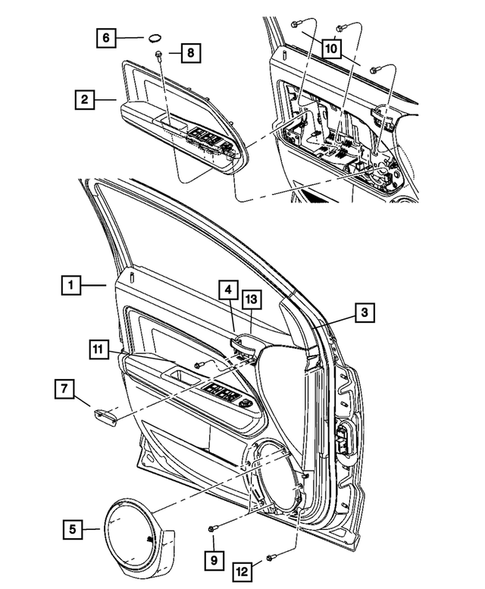 6
8
10
2
1
4
13
3
11
7
5
9
12