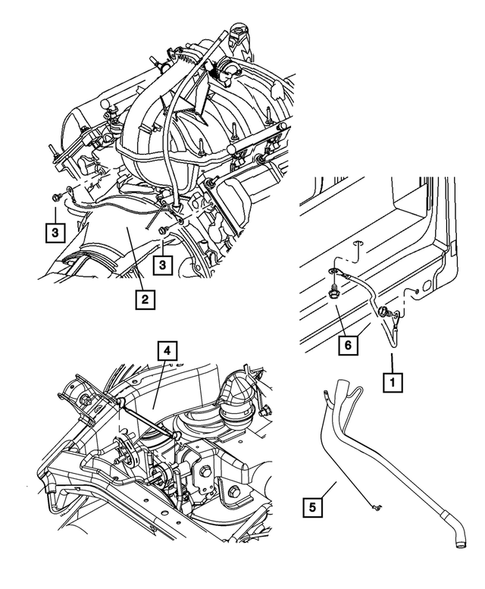 3
3
2
6
1
4
5