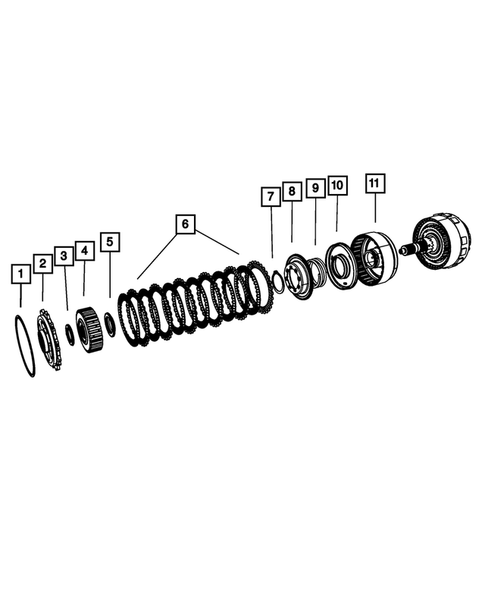 1
2
3
4
5
6
7
8
9
10
11