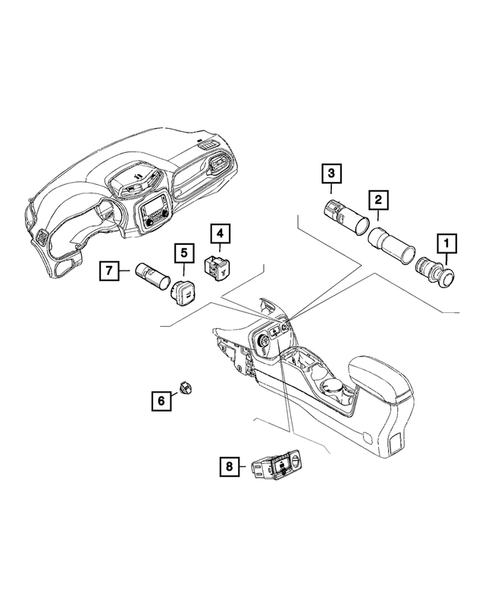 3
2
1
4
5
7
6
8