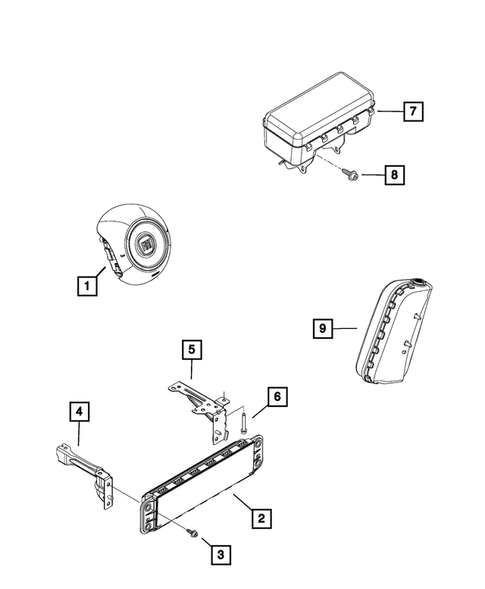 7
8
1
9
5
6
4
2
3