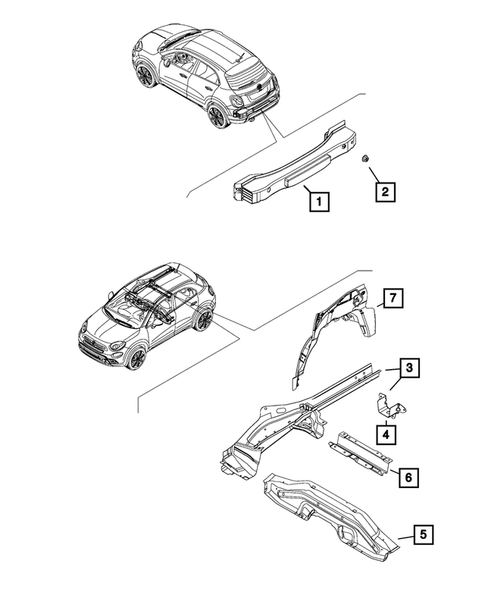 1
2
7
3
4
6
5