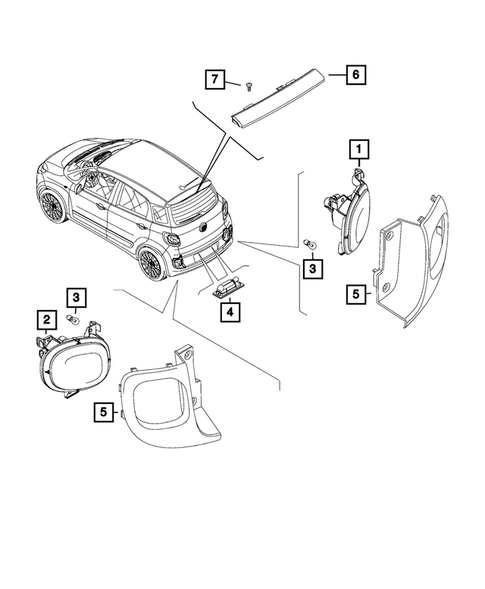 7
6
1
3
5
4
3
2
5