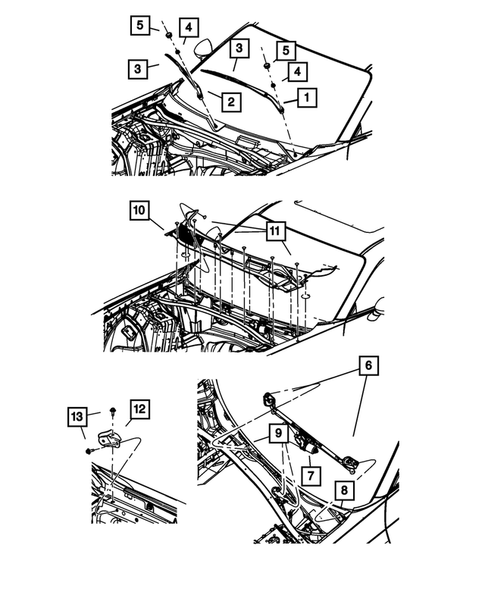 5
4
3
3
5
4
2
1
10
11
6
13
12
9
7
8