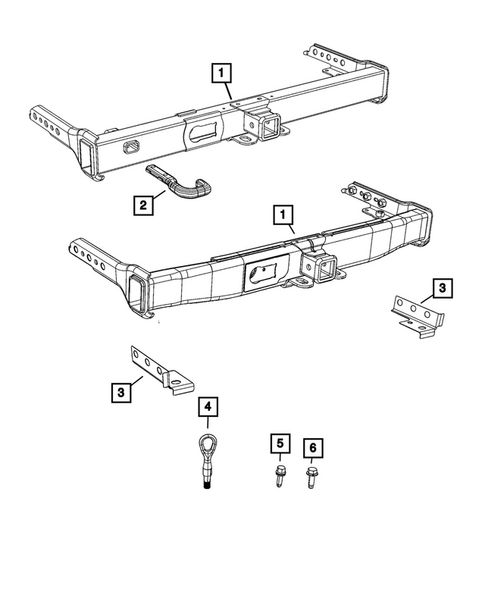 1
2
1
3
3
4
5
6