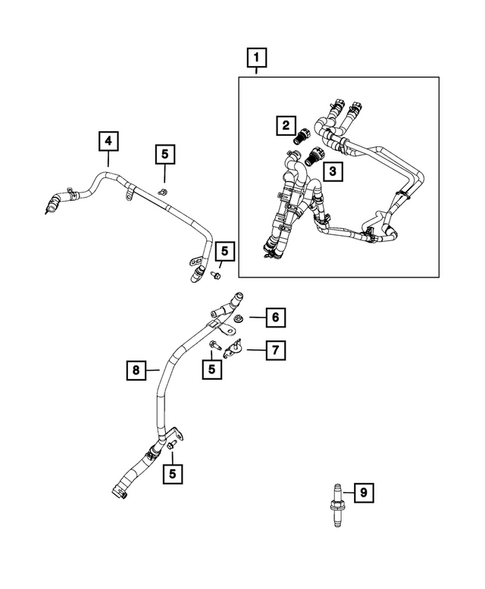 1
2
3
4
5
5
6
7
5
8
5
9