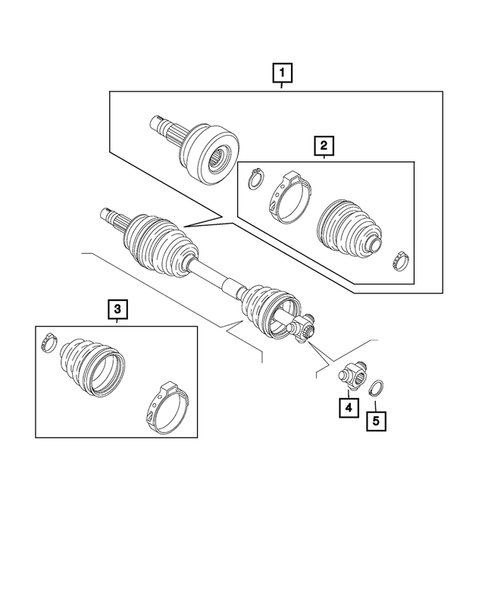 1
2
3
4
5