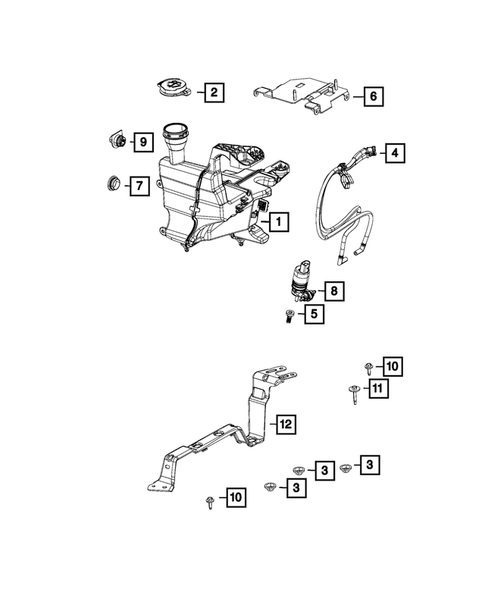 2
6
9
4
7
1
8
5
10
11
12
3
3
3
10